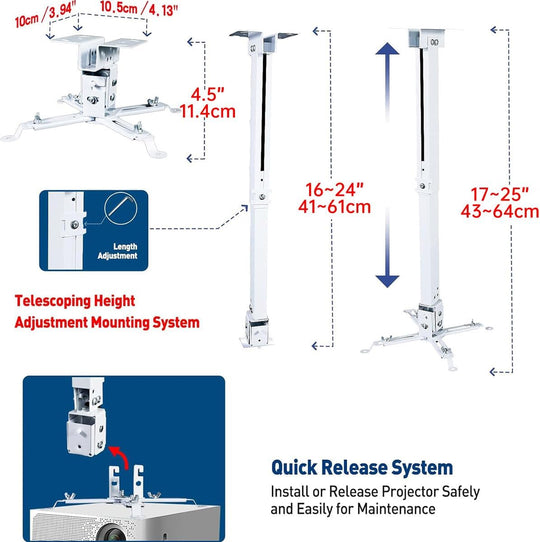 10cm / 3.94"
10.5cm / 4.13"

4.5"
11.4cm

16~24"
41~61cm

17~25"
43~64cm

Length Adjustment

Telescoping Height Adjustment Mounting System

Quick Release System

Install or Release Projector Safely and Easily for Maintenance