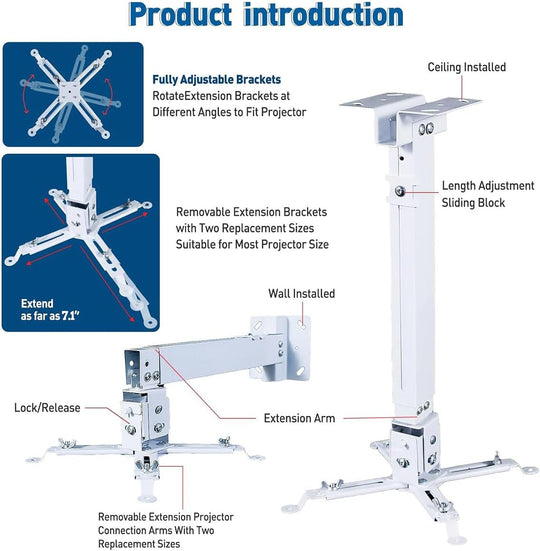 Product introduction

Fully Adjustable Brackets
RotateExtension Brackets at Different Angles to Fit Projector

Ceiling Installed

Length Adjustment Sliding Block

Removable Extension Brackets with Two Replacement Sizes Suitable for Most Projector Size

Extend as far as 7.1"

Wall Installed

Lock/Release

Extension Arm

Removable Extension Projector Connection Arms With Two Replacement Sizes